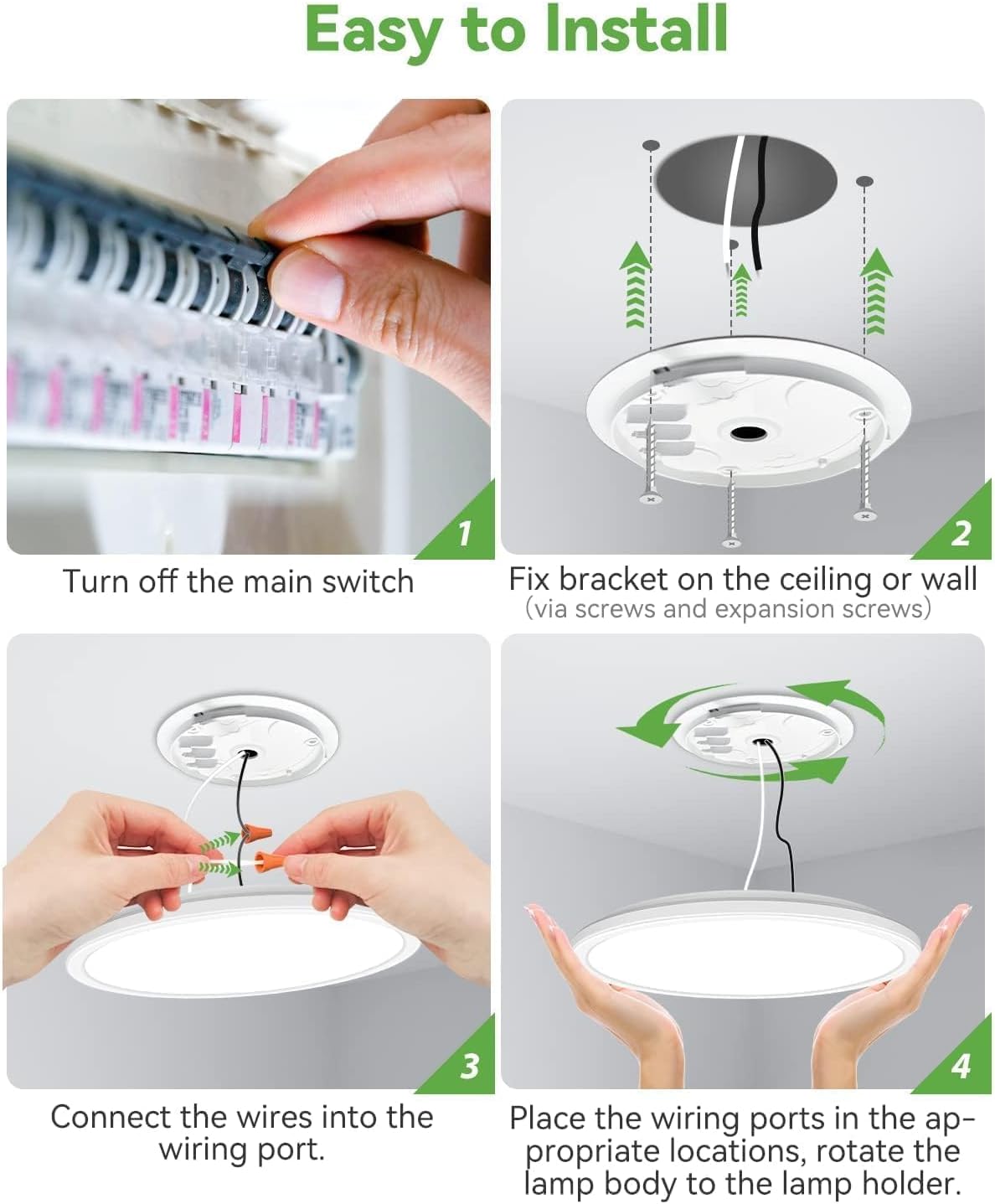 Easy to Install

1

Turn off the main switch

2

Fix bracket on the ceiling or wall
(via screws and expansion screws)

3

Connect the wires into the wiring port.

4

Place the wiring ports in the appropriate locations, rotate the lamp body to the lamp holder.